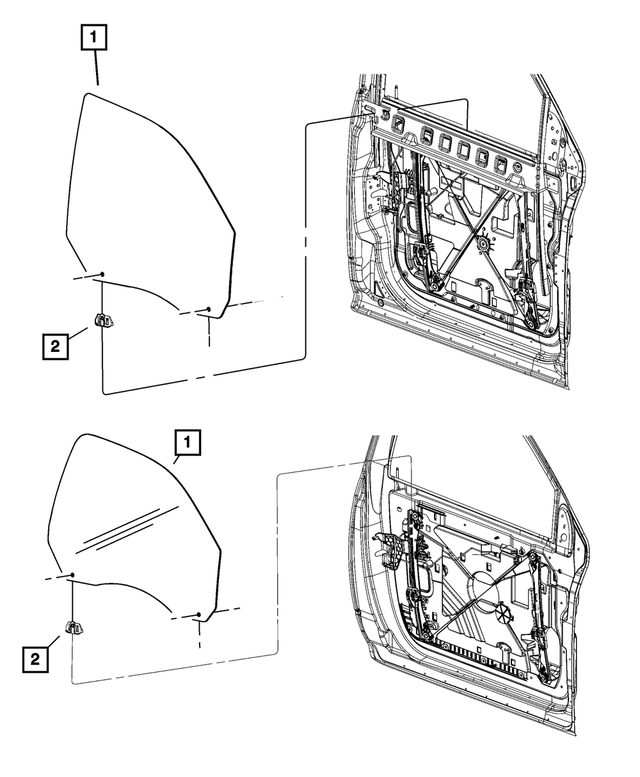 1

2

1

2