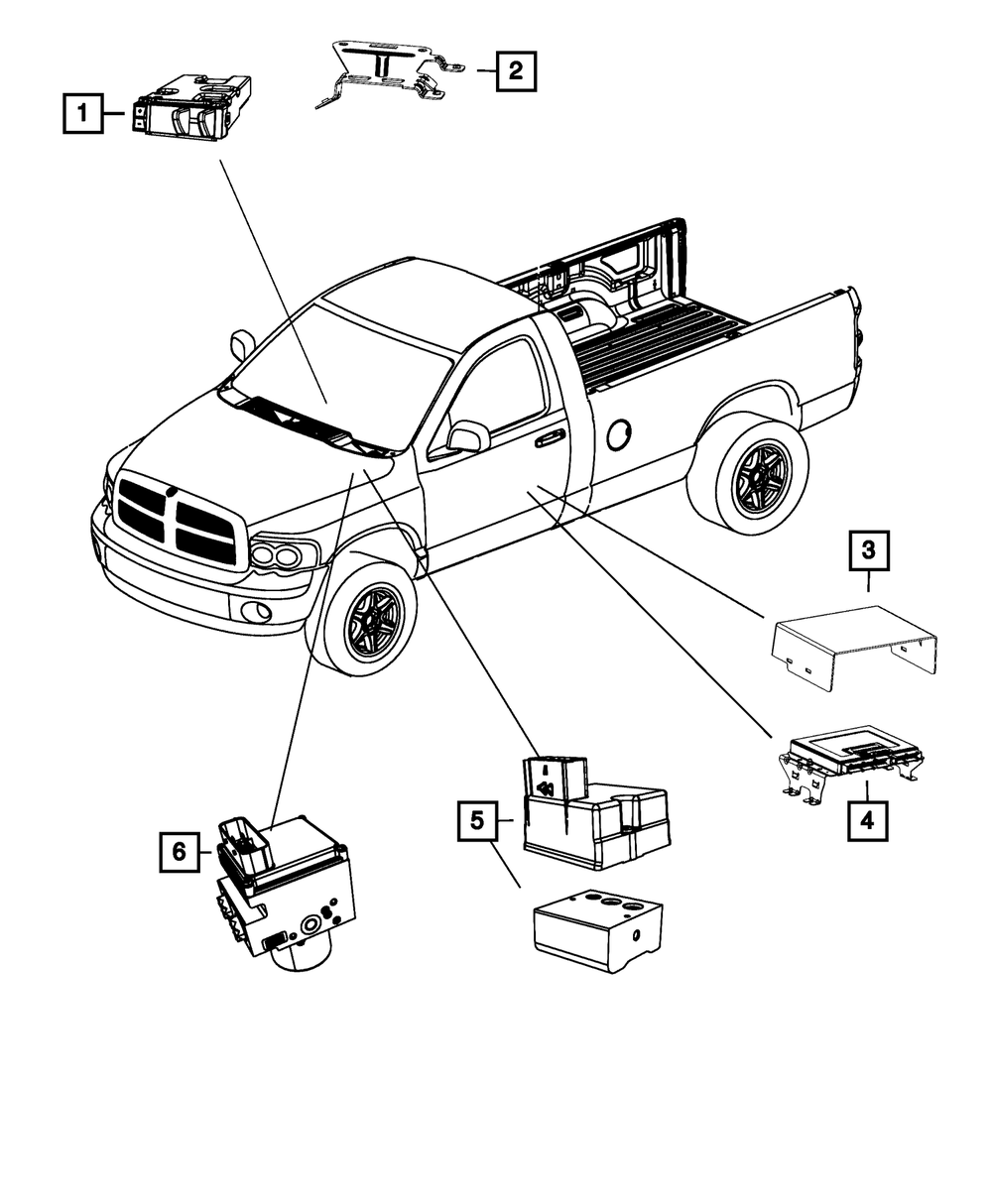 1
2
3
4
5
6