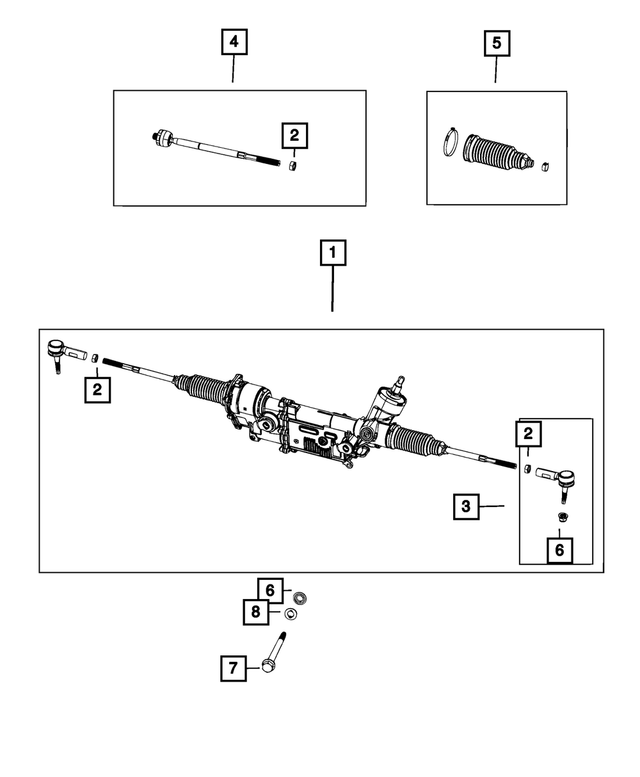 4
5
2
1
2
2
3
6
6
8
7