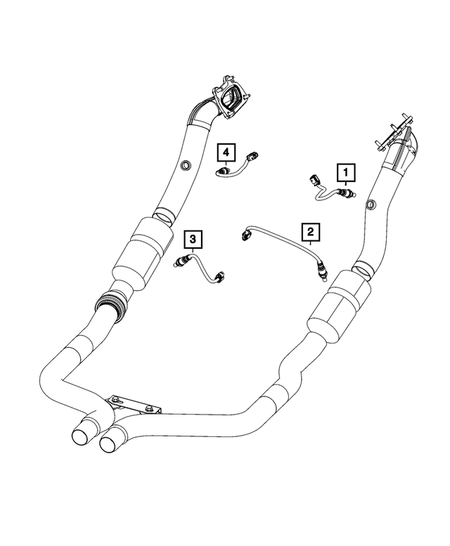 4
1
3
2