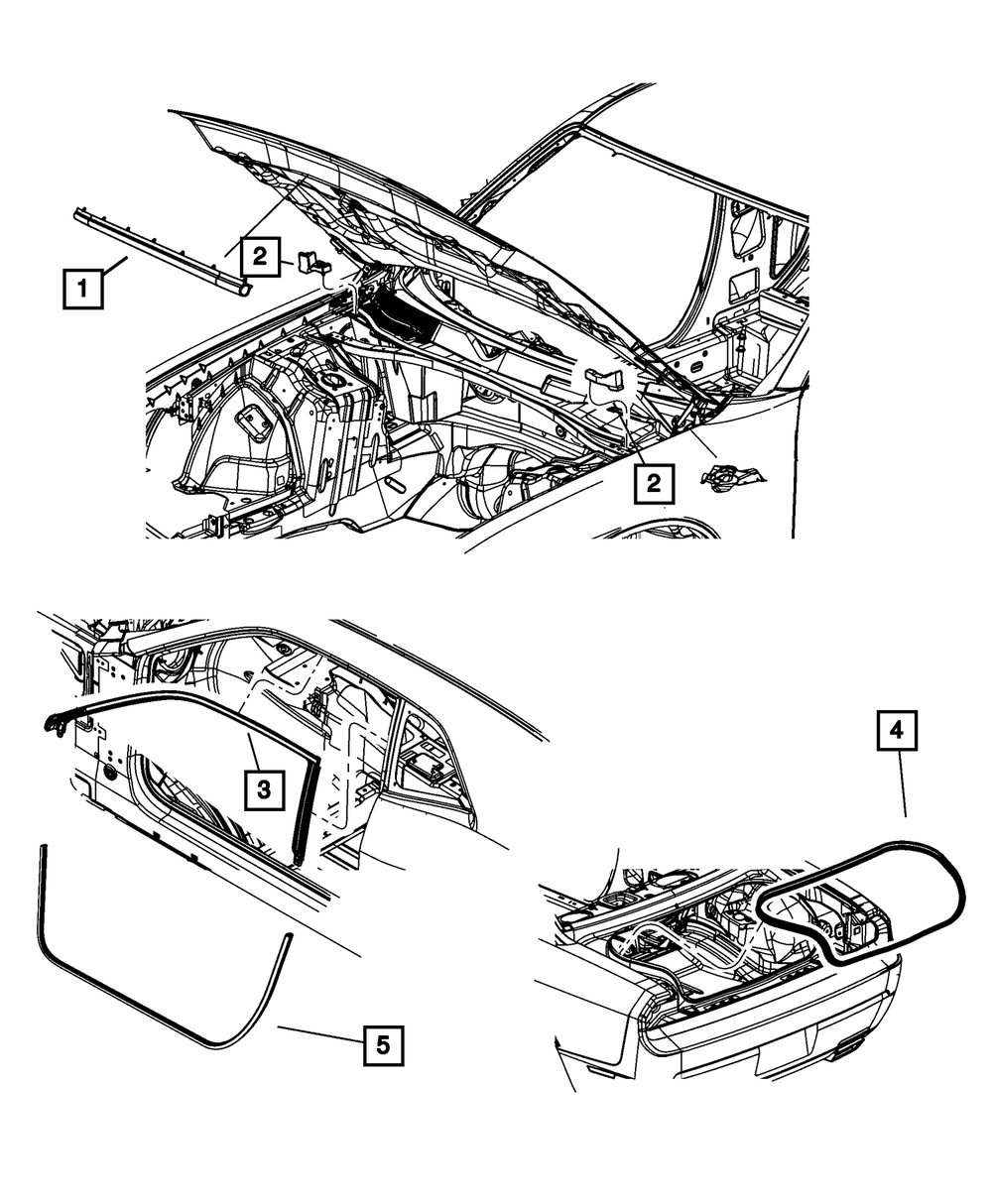 1
2
2
3
4
5