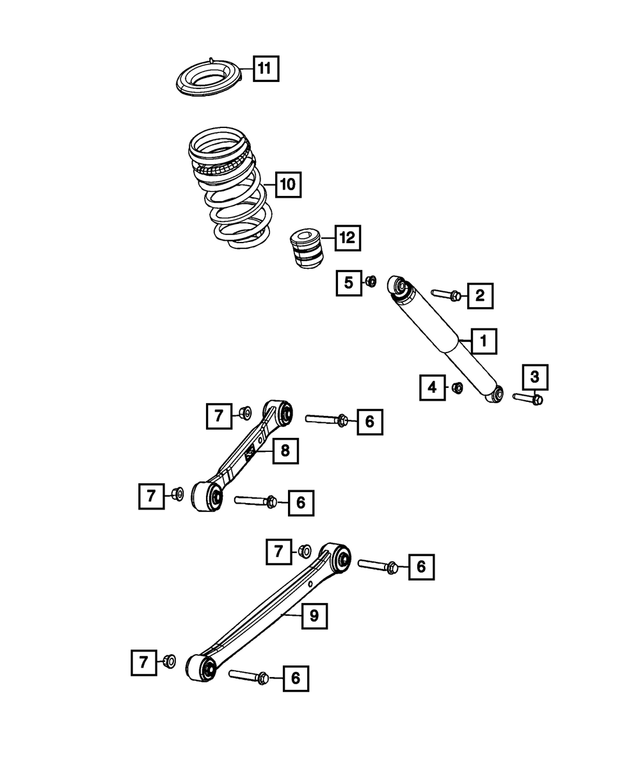 11
10
12
5
2
1
4
3
7
6
8
7
6
7
6
9
7
6