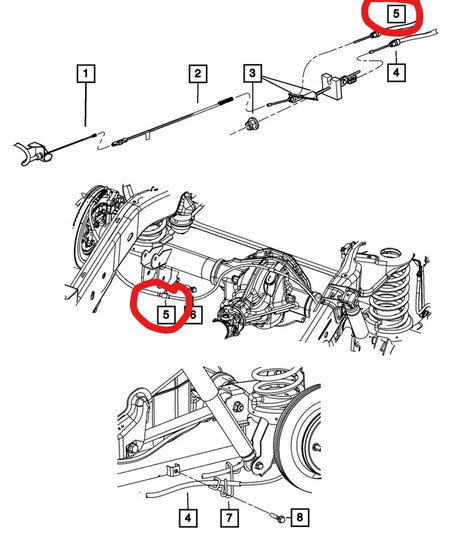 5

1

2

3

4

5

6

4

7

8