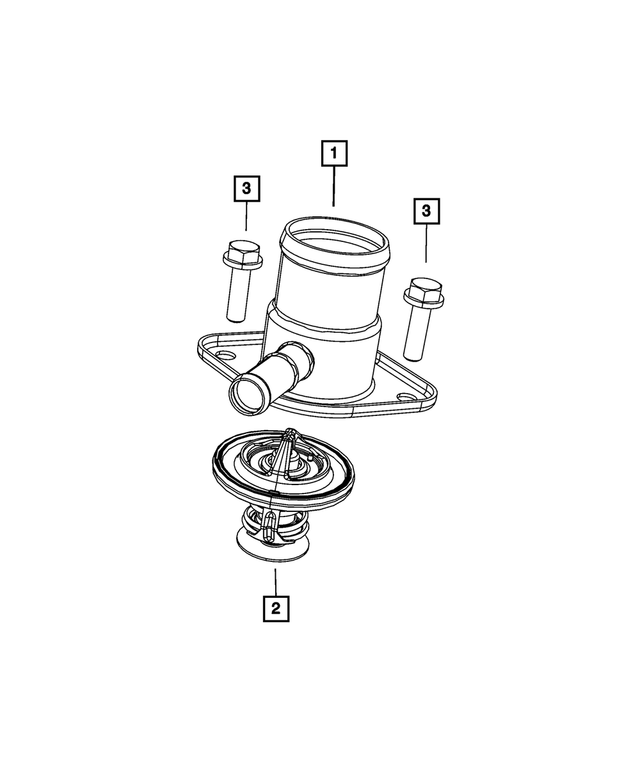 1

3

3

2