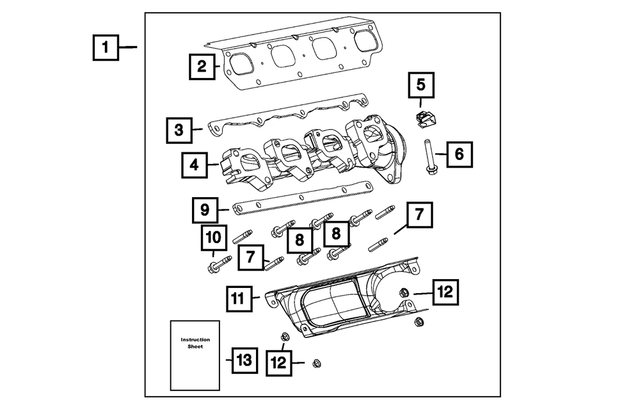 1

2

5

3

6

4

9

7

10

8

8

7

11

12

Instruction Sheet

13

12