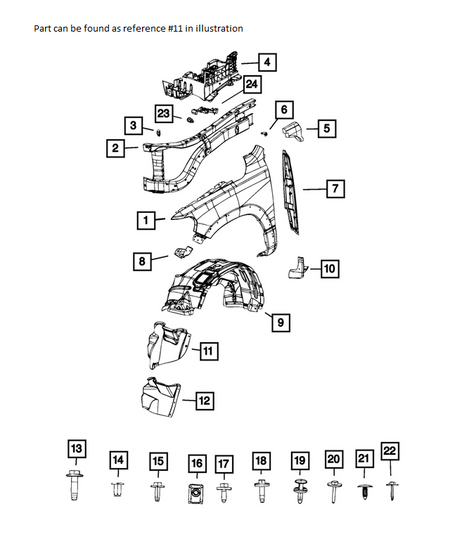 Part can be found as reference #11 in illustration

4
24
23
6
3
5
2
7
1
8
10
9
11
12
13
14
15
16
17
18
19
20
21
22