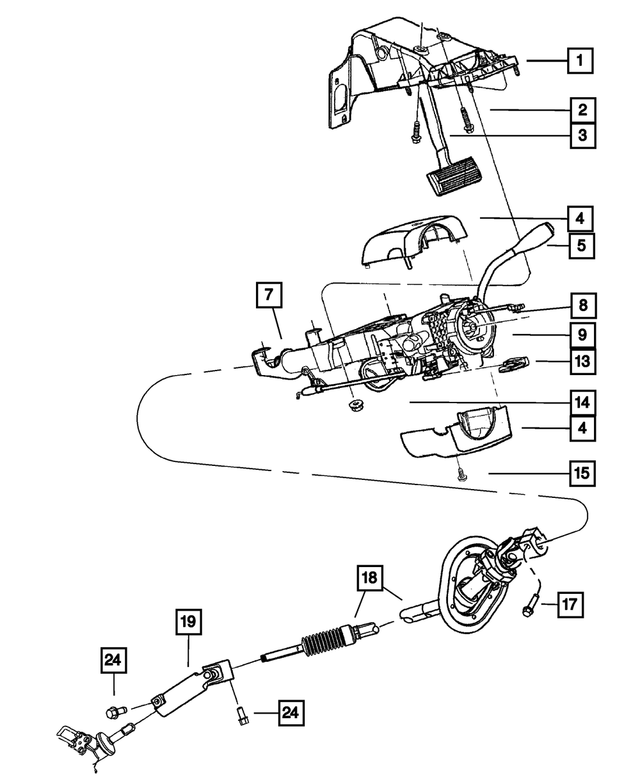 1
2
3
4
5
7
8
9
13
14
4
15
18
17
19
24
24