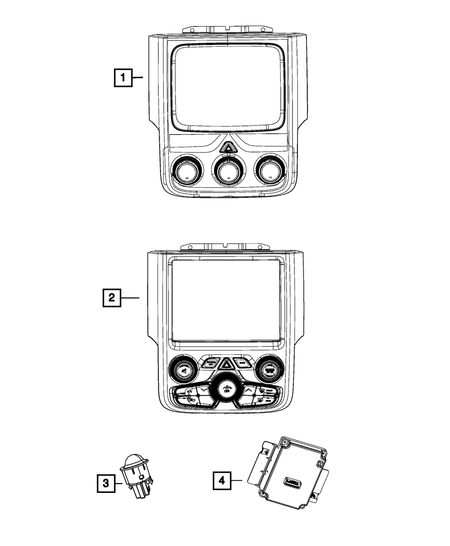 1

2

3

4