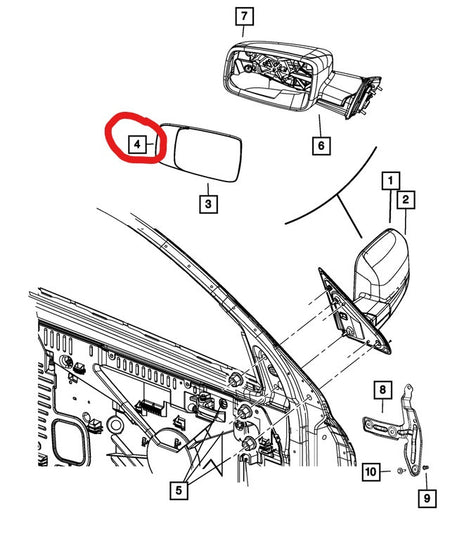 7
4
6
3
1
2
8
10
5
9