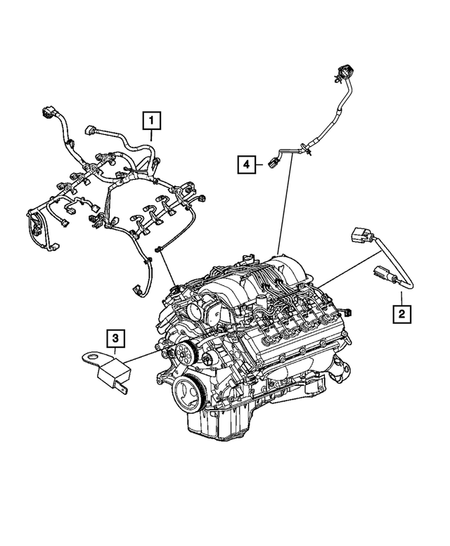 1

4

2

3