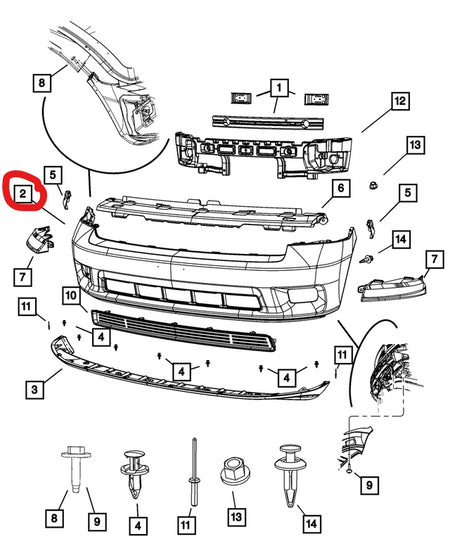 8
1
12
13
5
2
6
5
14
7
7
10
11
4
4
4
11
3
8
9
4
11
13
14
9