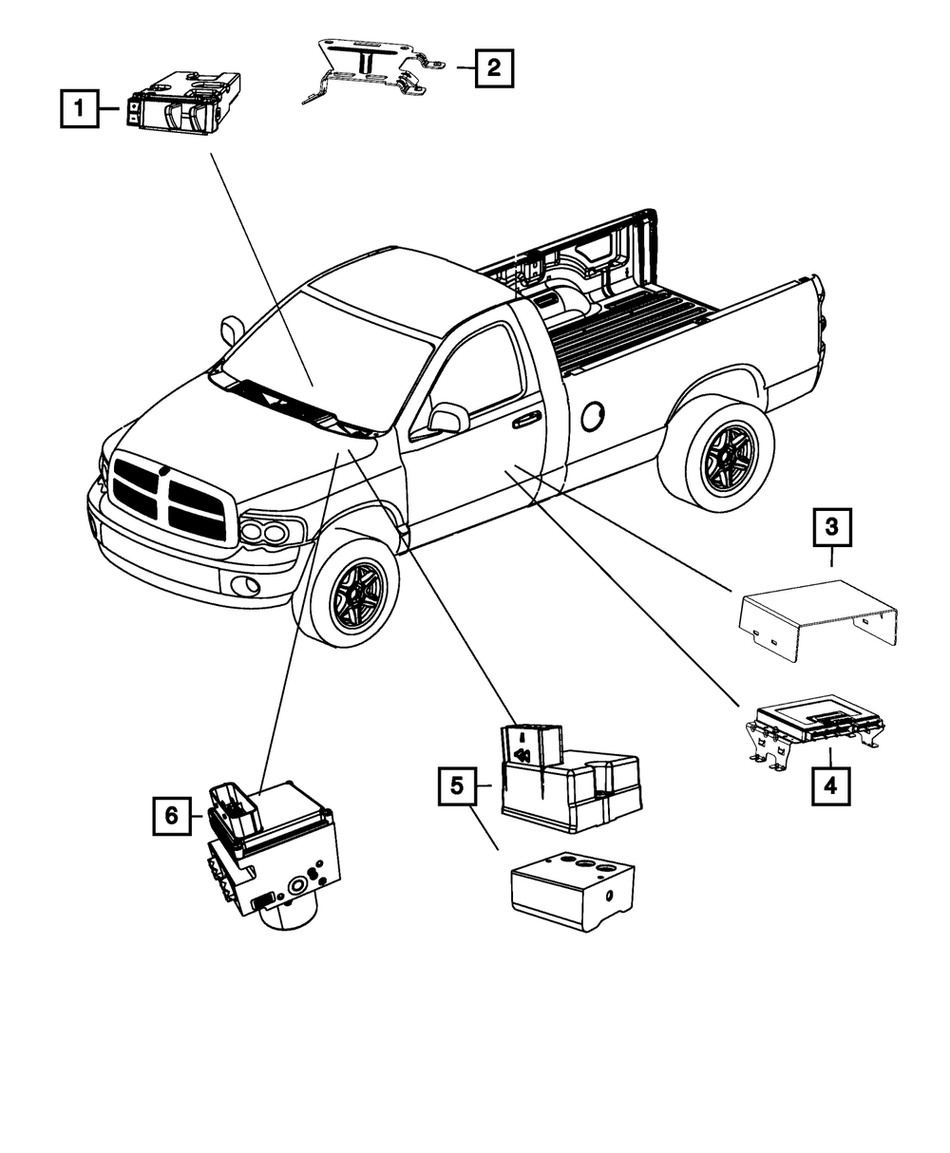 1
2
3
4
5
6