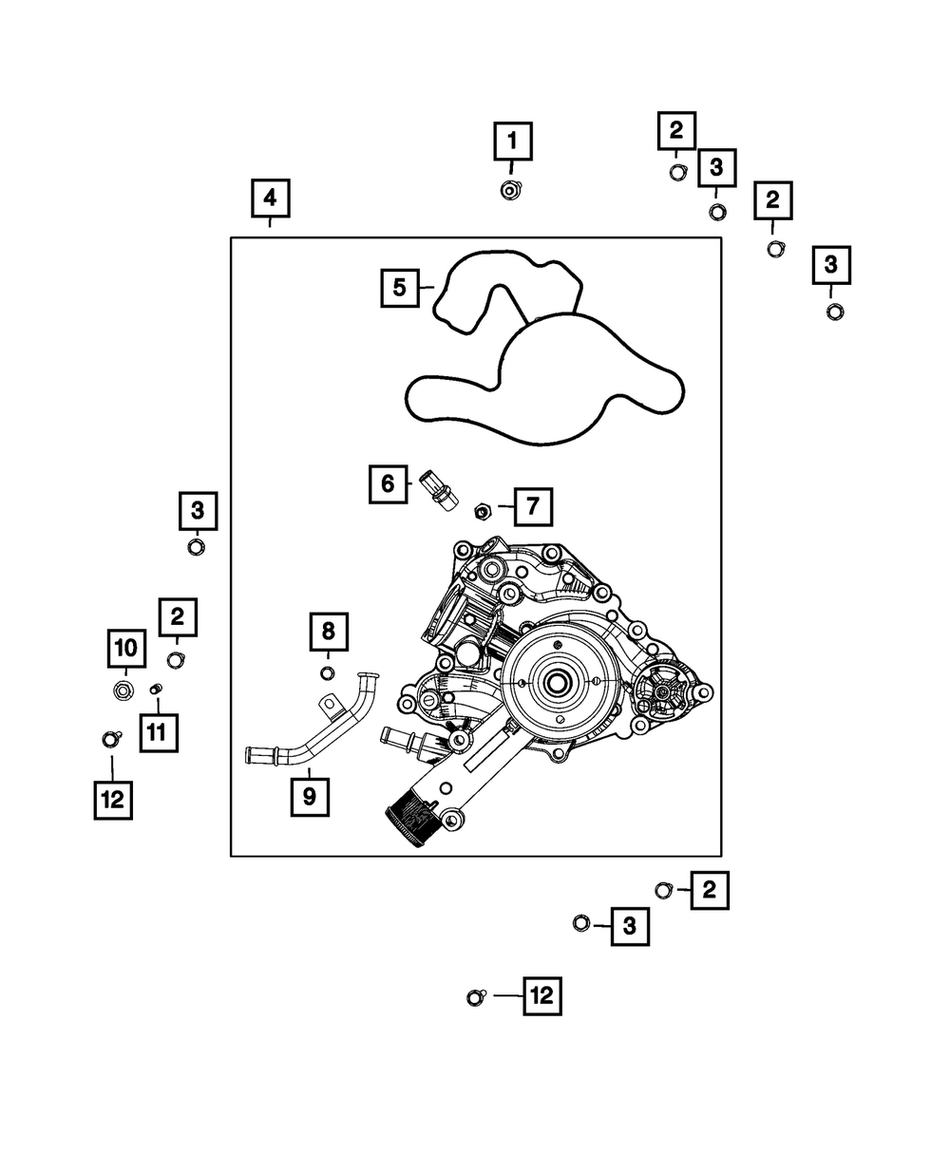 1
2
3
2
3
4
5
6
7
3
2
8
10
11
12
9
2
3
12