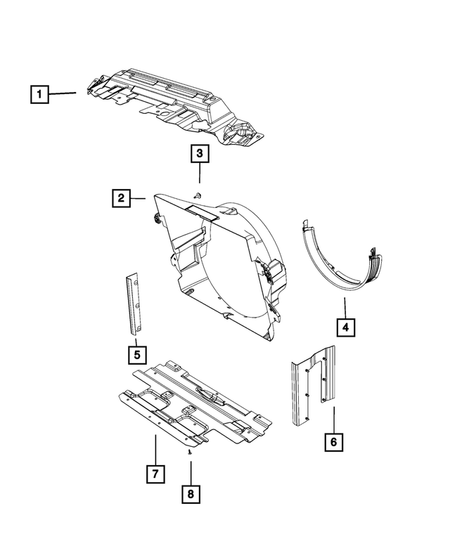 1
3
2
4
5
6
7
8