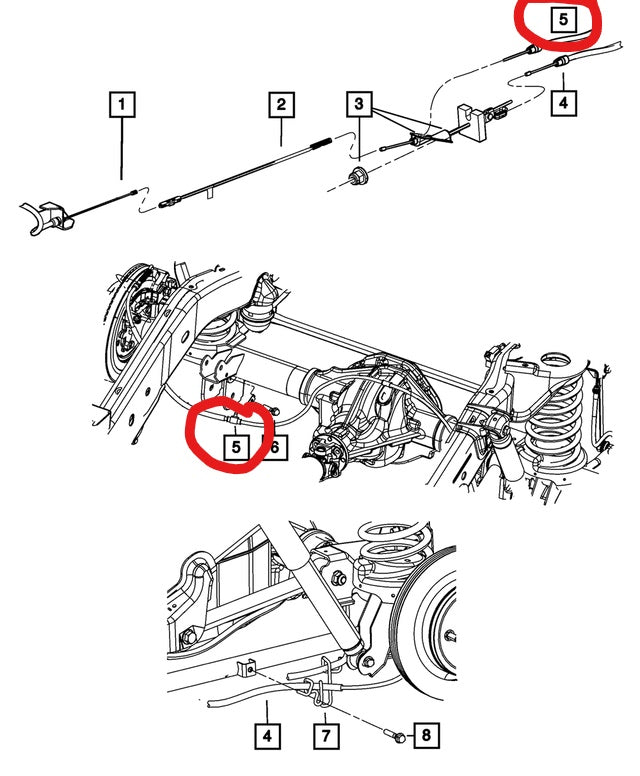 5
1
2
3
4
5
6
4
7
8