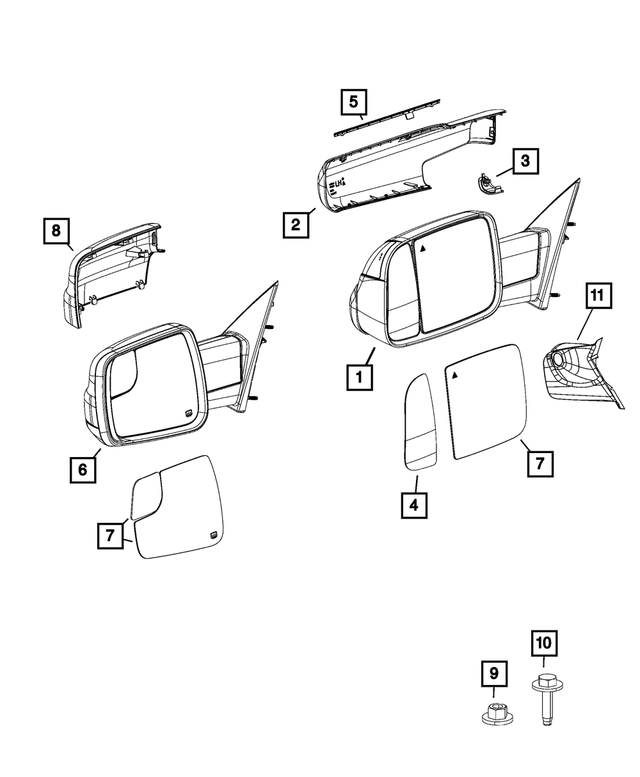 5
3
2
8
11
1
6
7
4
7
10
9