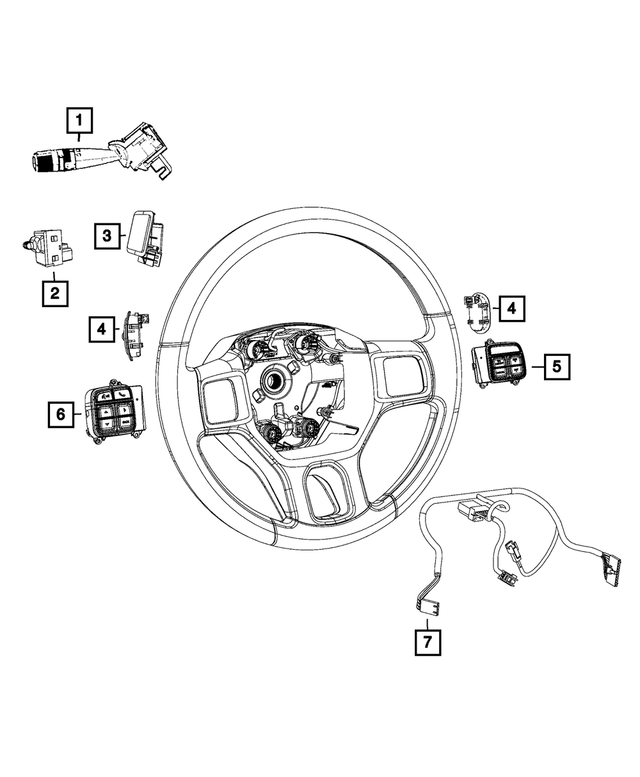 1
3
2
4
4
5
6
7