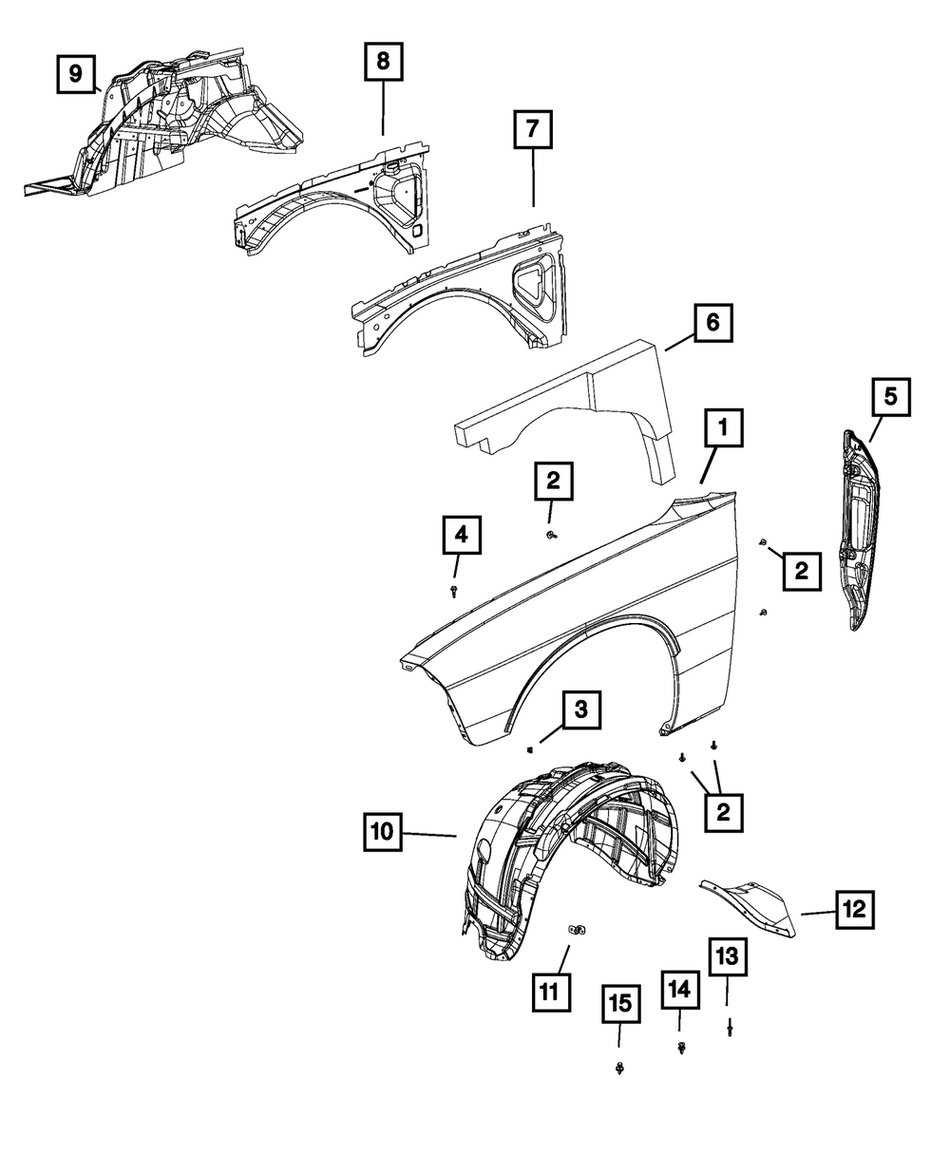 9
8
7
6
5
1
2
4
2
3
2
10
12
11
13
14
15