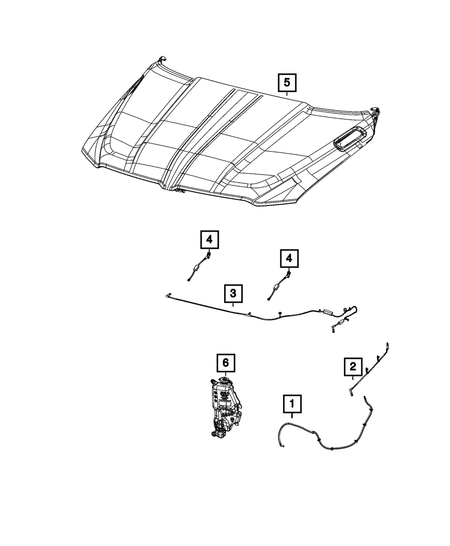 5

4

4

3

6

2

1