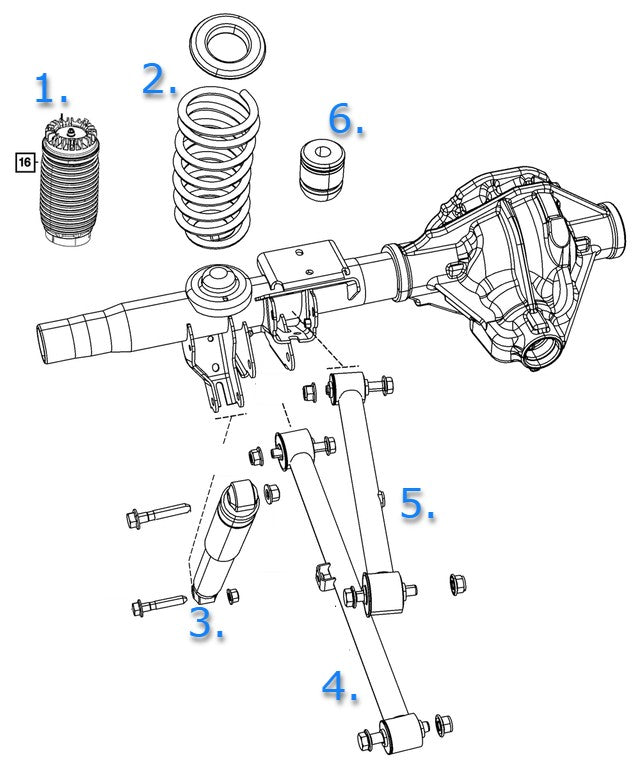 1.
16
2.
6.
5.
3.
4.