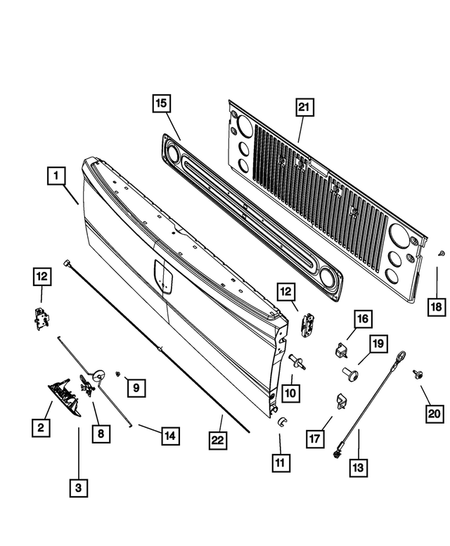 15
21
1
12
12
18
16
19
9
10
20
2
8
14
22
17
11
13
3