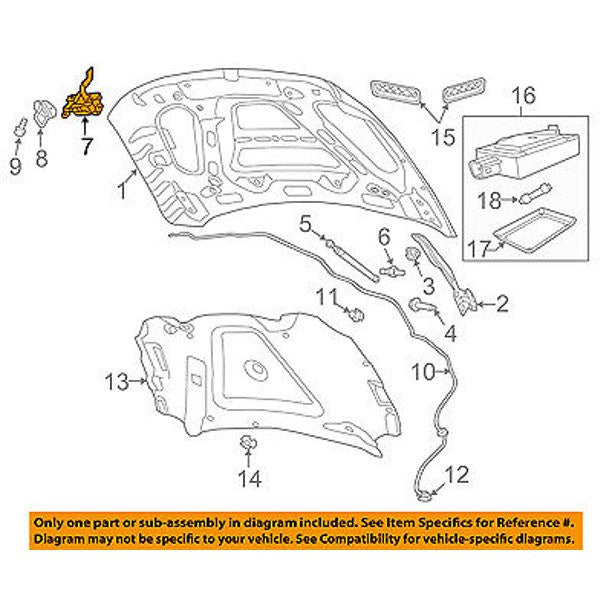 9
8
7
1
15
16
18
17
5
6
3
2
11
4
13
10
14
12

Only one part or sub-assembly in diagram included. See Item Specifics for Reference #. Diagram may not be specific to your vehicle. See Compatibility for vehicle-specific diagrams.