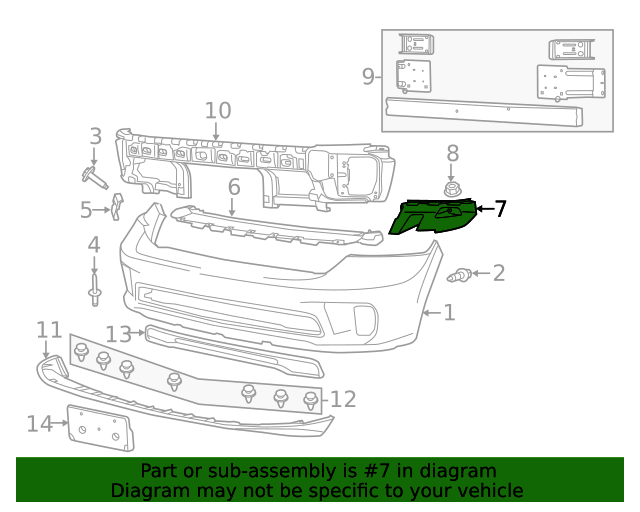 9
10
3
8
6
7
5
4
2
1
11
13
12
14

Part or sub-assembly is #7 in diagram
Diagram may not be specific to your vehicle