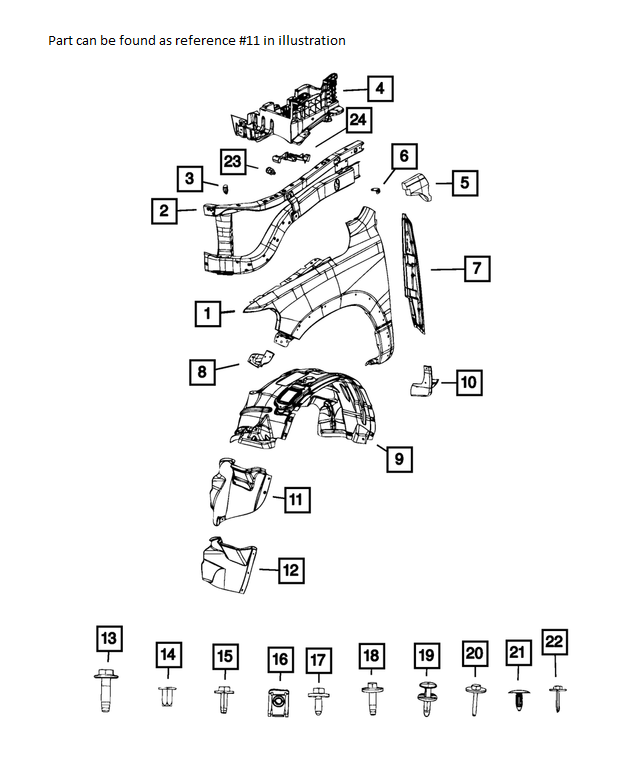 Part can be found as reference #11 in illustration

4
24
23
6
3
5
2
7
1
8
10
9
11
12

13
14
15
16
17
18
19
20
21
22