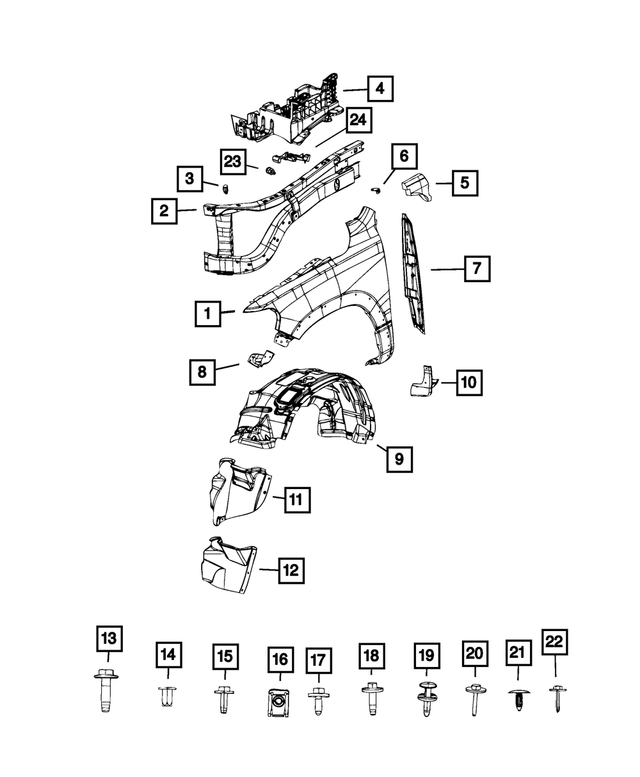 4
24
23
6
3
5
2
7
1
8
10
9
11
12
13
14
15
16
17
18
19
20
21
22