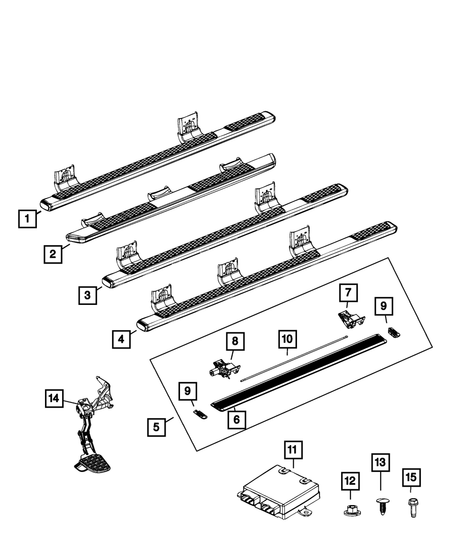 1
2
3
4
7
9
8
10
14
9
5
6
11
13
12
15