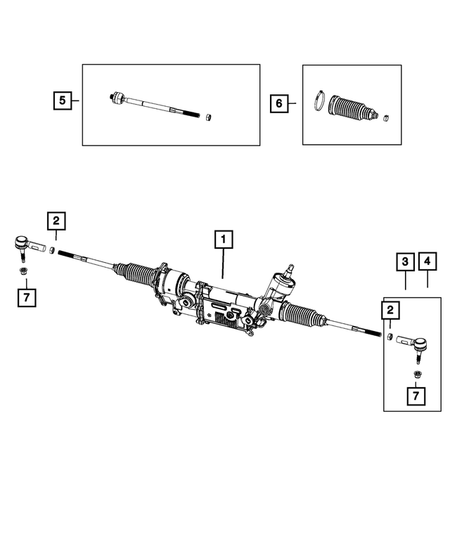 5

6

2

1

3

4

7

2

7