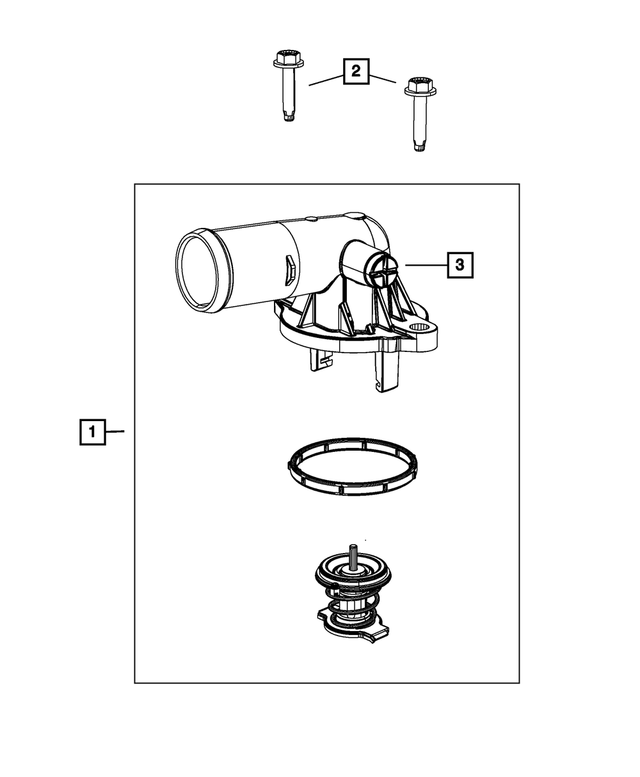 2
3
1