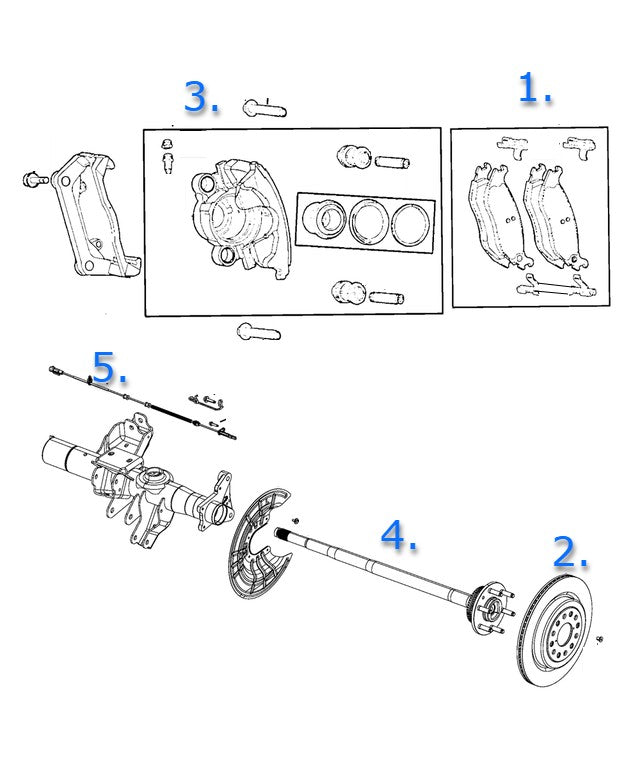 3.
1.
5.
4.
2.